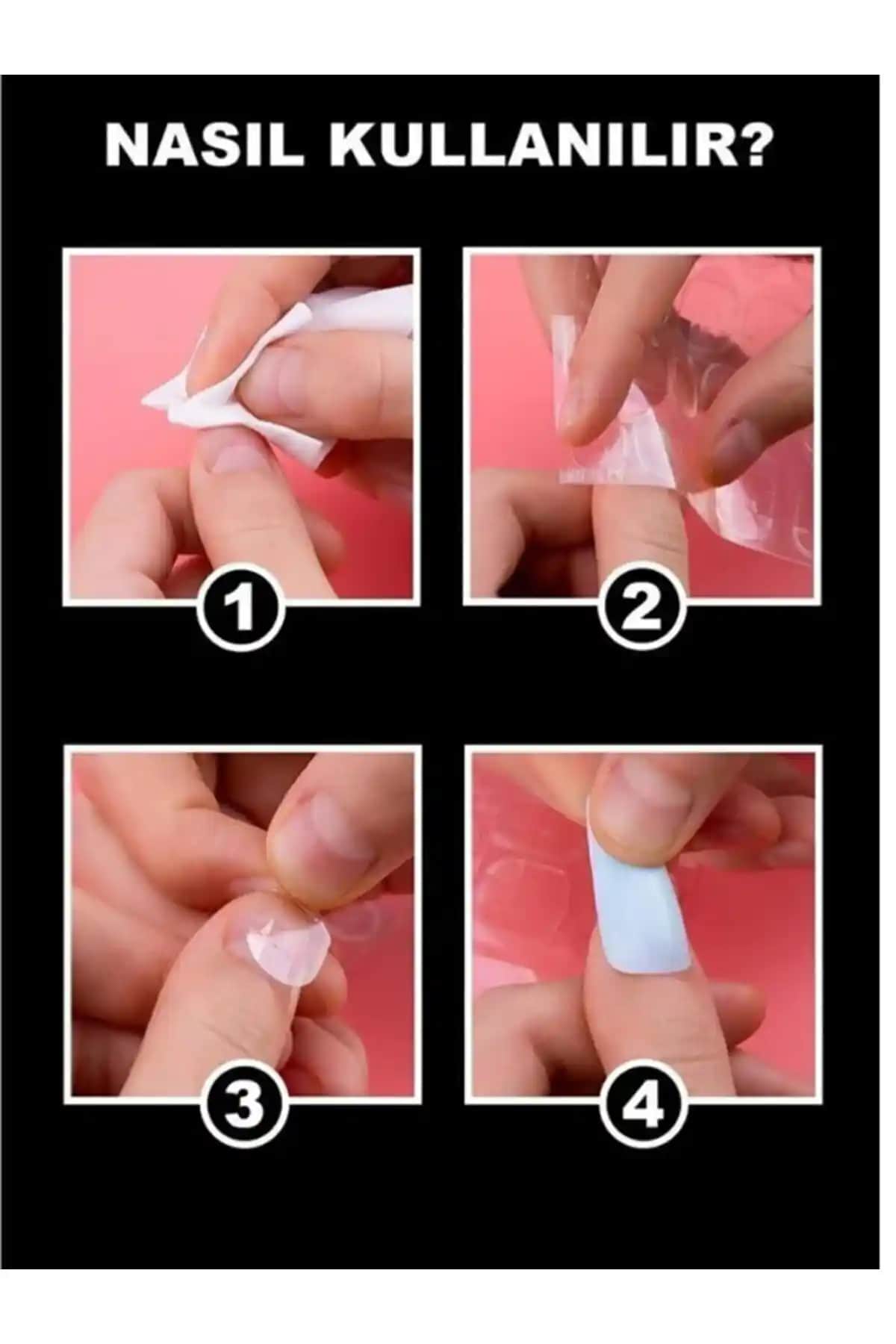 NASIL KULLANILIR?

1

2

3

4