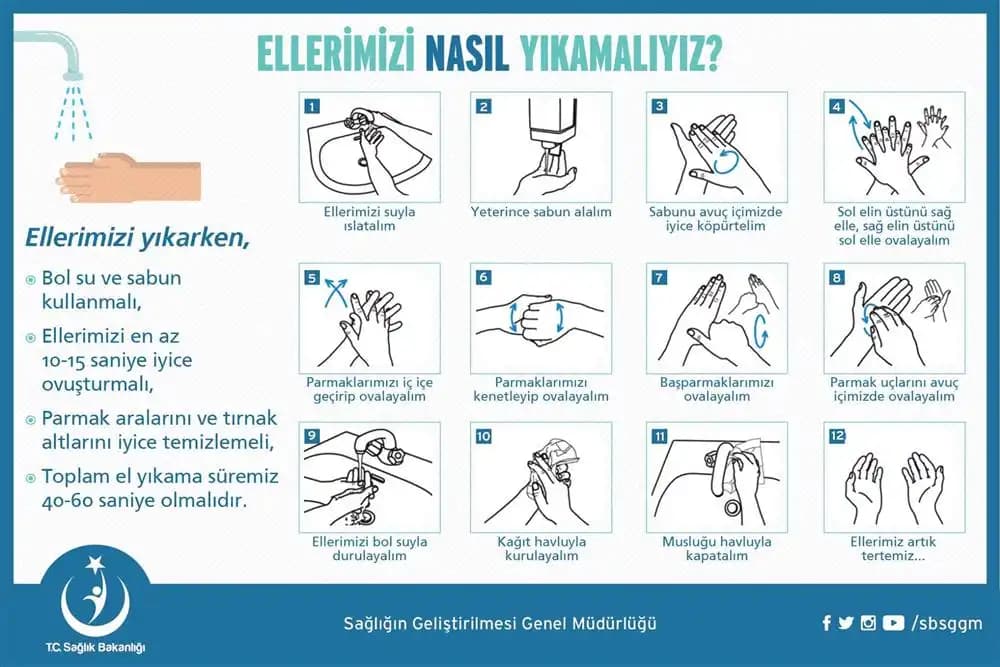 ELLERİMİZİ NASIL YIKAMALIYIZ?

Ellerimizi yıkarken,

Bol su ve sabun kullanmalı,

Ellerimizi en az 10-15 saniye iyice ovuşturmalı,

Parmak aralarını ve tırnak altlarını iyice temizlemeli,

Toplam el yıkama süremiz 40-60 saniye olmalıdır.

1
Ellerimizi suyla ıslatalım

2
Yeterince sabun alalım

3
Sabunu avuç içimizde iyice köpürtelim

4
Sol elin üstünü sağ elle, sağ elin üstünü sol elle ovalayalım

5
Parmaklarımızı iç içe geçirip ovalayalım

6
Parmaklarımızı kenetleyip ovalayalım

7
Başparmaklarımızı ovalayalım

8
Parmak uçlarını avuç içimizde ovalayalım

9
Ellerimizi bol suyla durulayalım

10
Kağıt havluyla kurulayalım

11
Musluğu havluyla kapatalım

12
Ellerimiz artık tertemiz...

T.C. Sağlık Bakanlığı

Sağlığın Geliştirilmesi Genel Müdürlüğü

/sbsggm