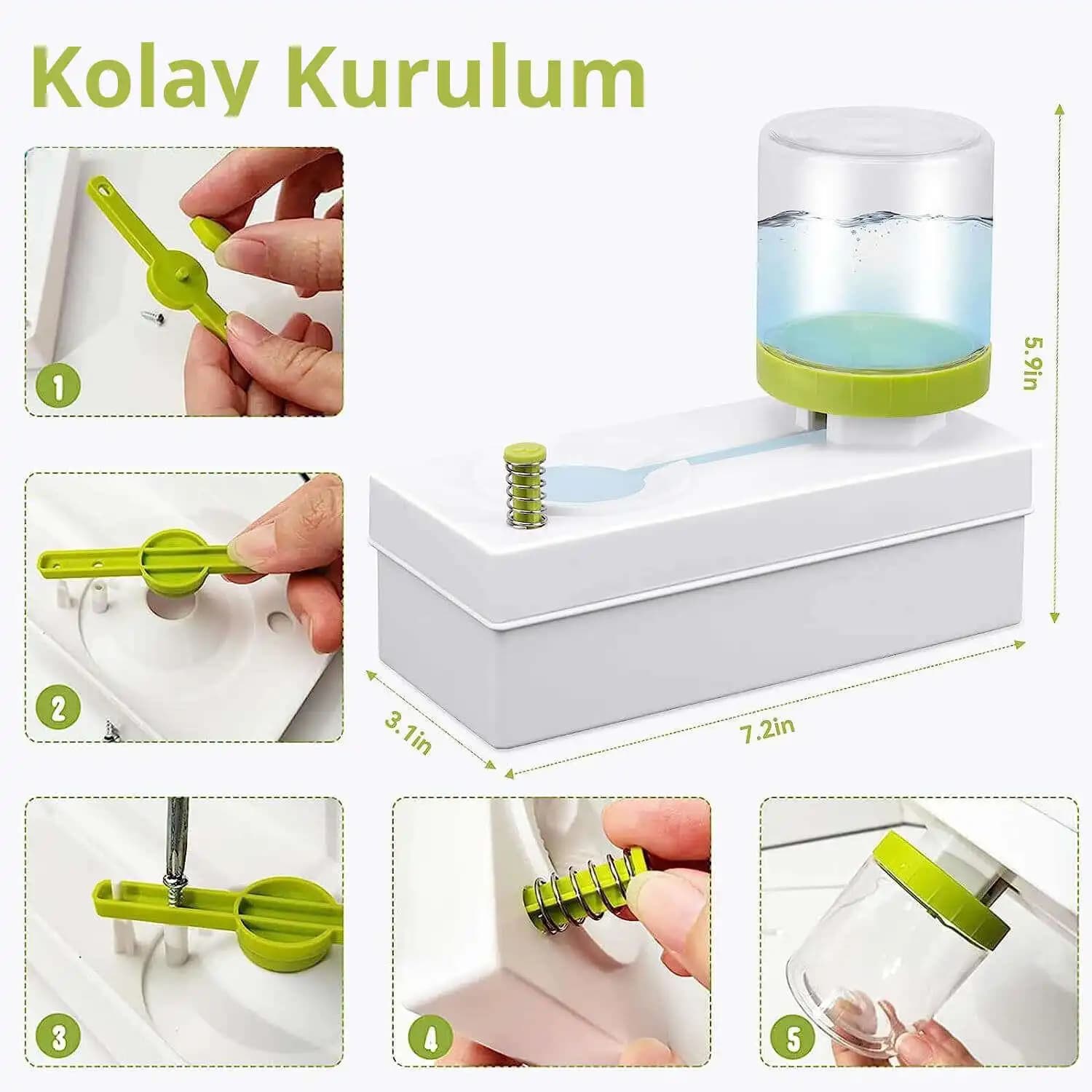 Kolay Kurulum

1

2

5.9in

3.1in

7.2in

3

4

5