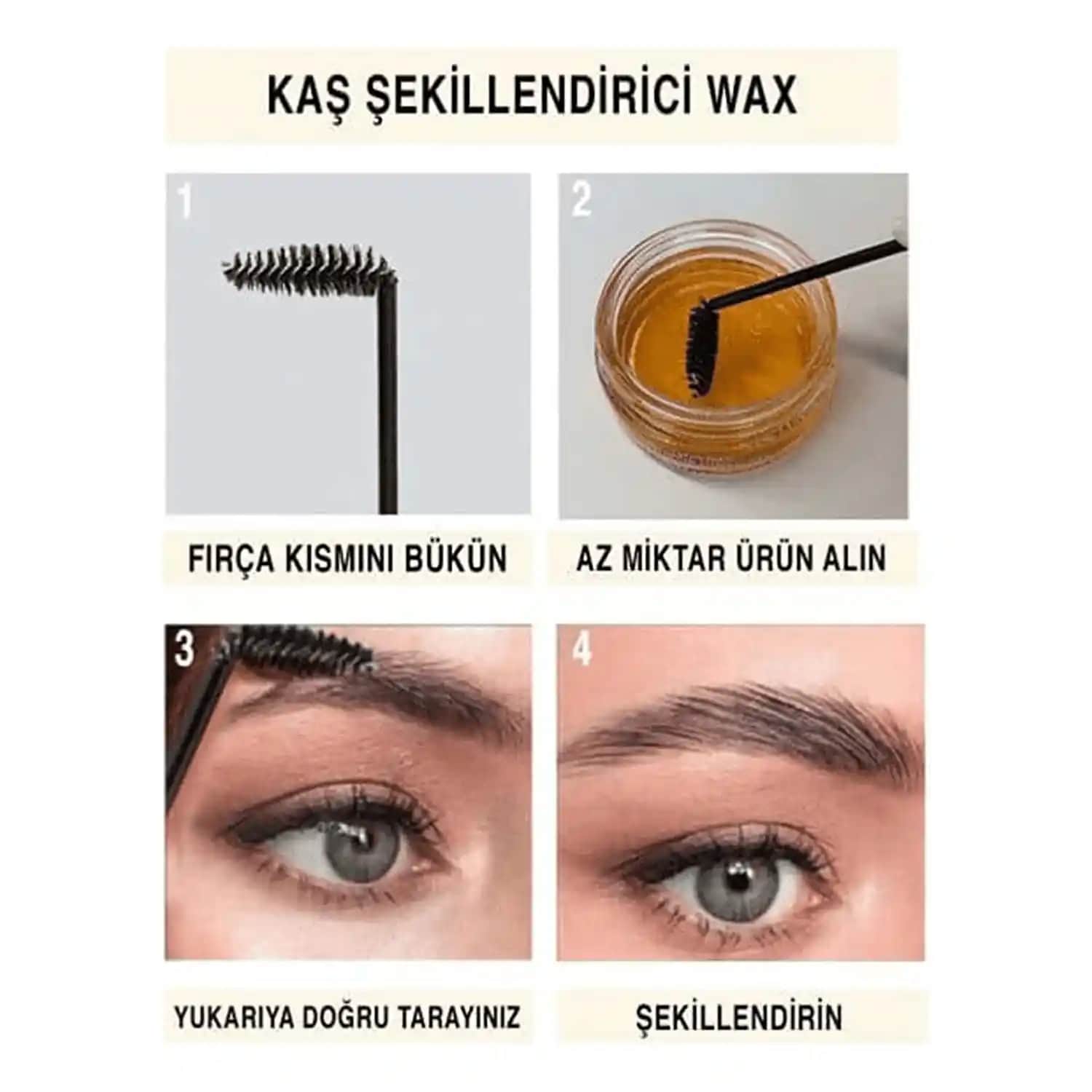 KAŞ ŞEKİLLENDİRİCİ WAX

1

FIRÇA KISMINI BÜKÜN

2

AZ MİKTAR ÜRÜN ALIN

3

YUKARIYA DOĞRU TARAYINIZ

4

ŞEKİLLENDİRİN