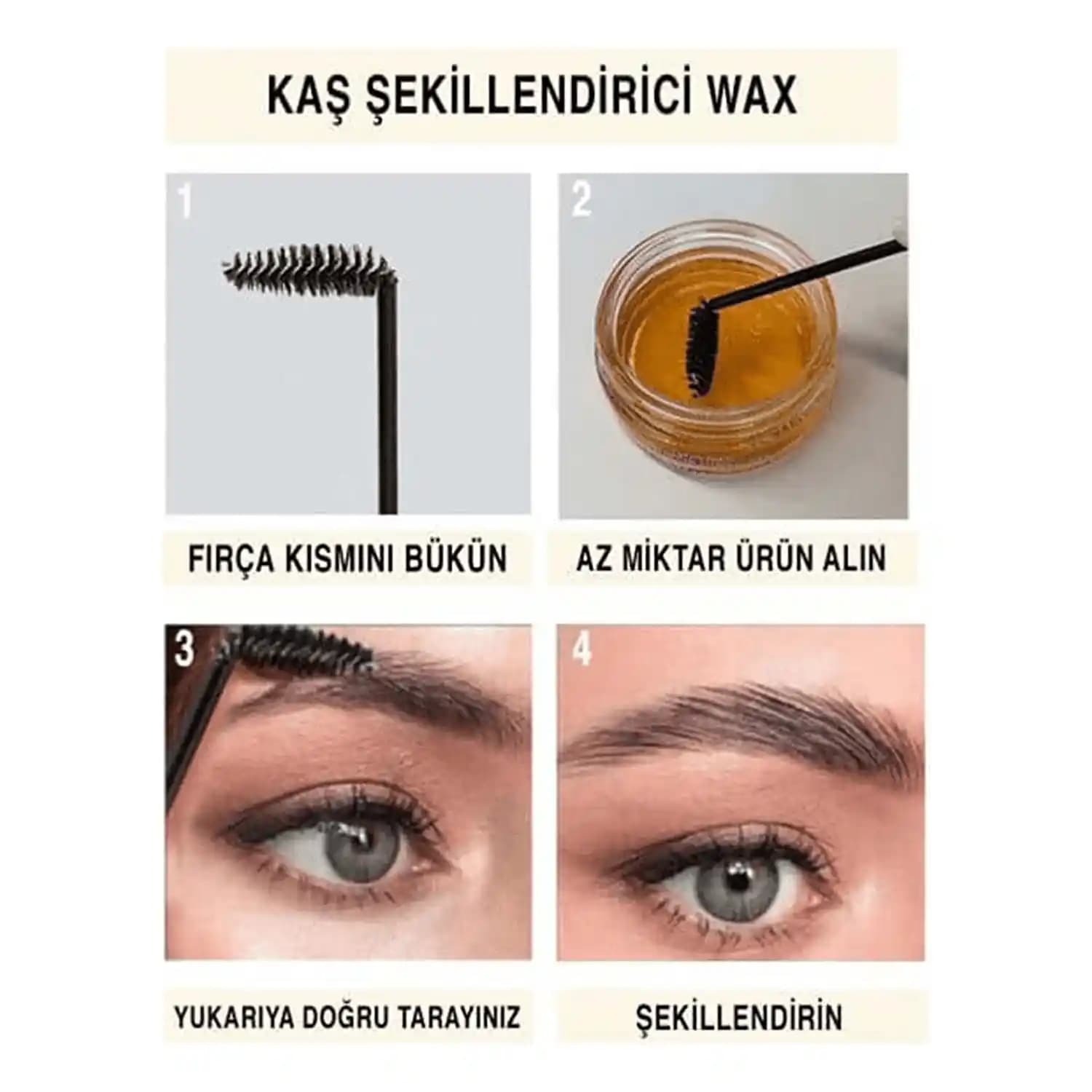 KAŞ ŞEKİLLENDİRİCİ WAX

1

FIRÇA KISMINI BÜKÜN

2

AZ MİKTAR ÜRÜN ALIN

3

YUKARIYA DOĞRU TARAYINIZ

4

ŞEKİLLENDİRİN