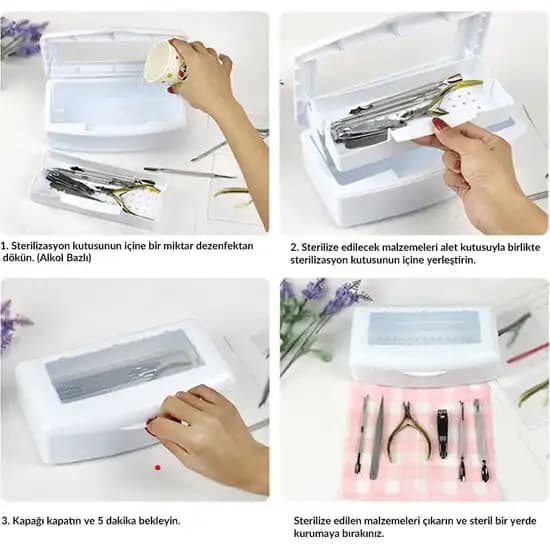 1. Sterilizasyon kutusunun içine bir miktar dezenfektan dökün. (Alkol Bazlı)

2. Sterilize edilecek malzemeleri alet kutusuyla birlikte sterilizasyon kutusunun içine yerleştirin.

3. Kapağı kapatın ve 5 dakika bekleyin.

Sterilize edilen malzemeleri çıkarın ve steril bir yerde kurumaya bırakınız.