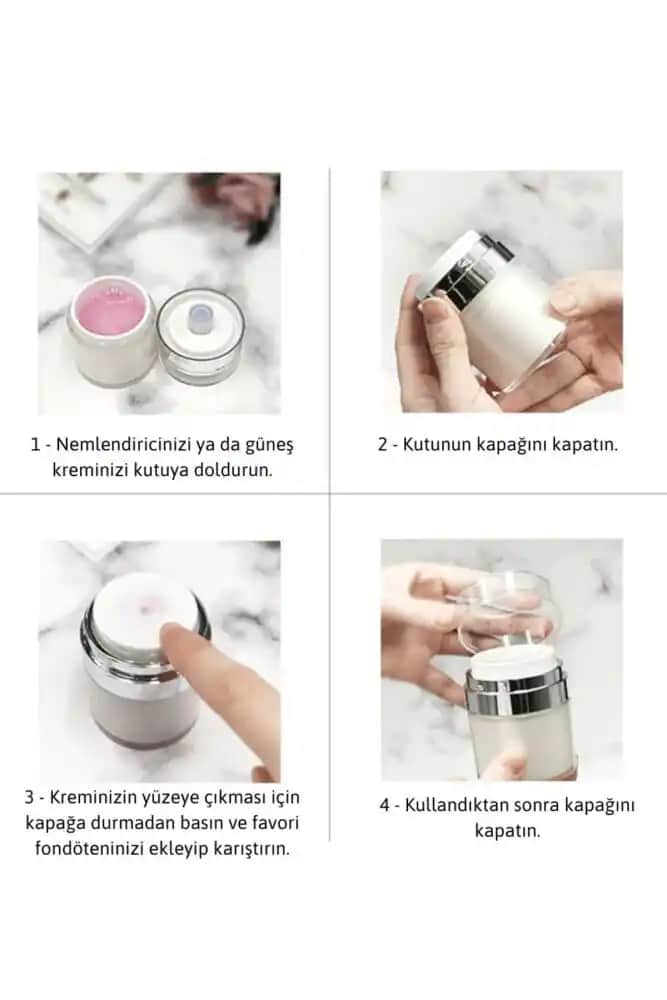 1 - Nemlendiricinizi ya da güneş kreminizi kutuya doldurun.

2 - Kutunun kapağını kapatın.

3 - Kreminizin yüzeye çıkması için kapağa durmadan basın ve favori fondöteninizi ekleyip karıştırın.

4 - Kullandıktan sonra kapağını kapatın.