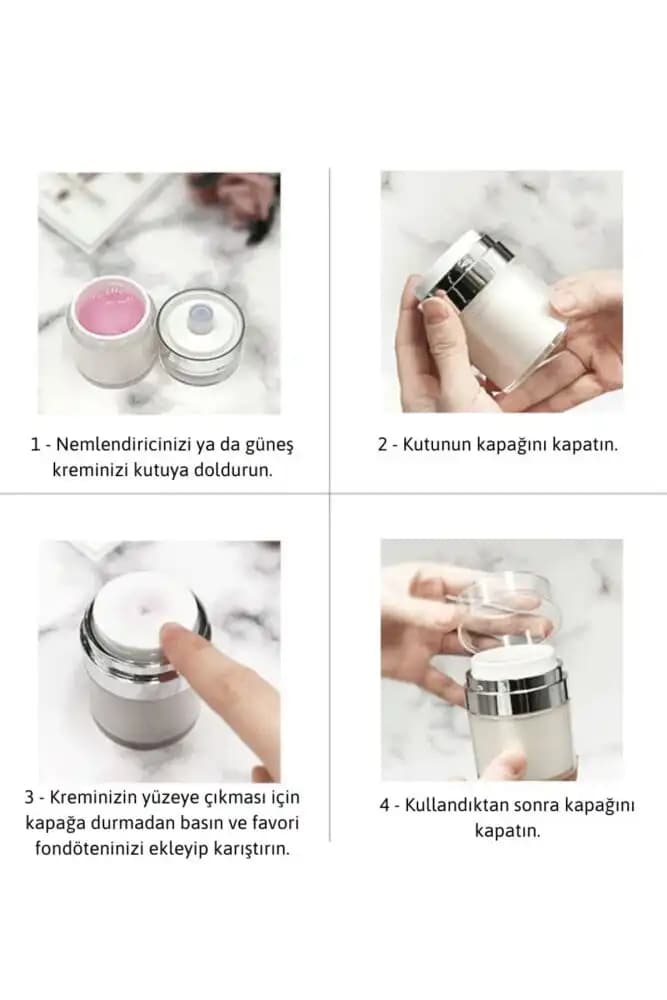 1 - Nemlendiricinizi ya da güneş kreminizi kutuya doldurun.

2 - Kutunun kapağını kapatın.

3 - Kreminizin yüzeye çıkması için kapağa durmadan basın ve favori fondöteninizi ekleyip karıştırın.

4 - Kullandıktan sonra kapağını kapatın.