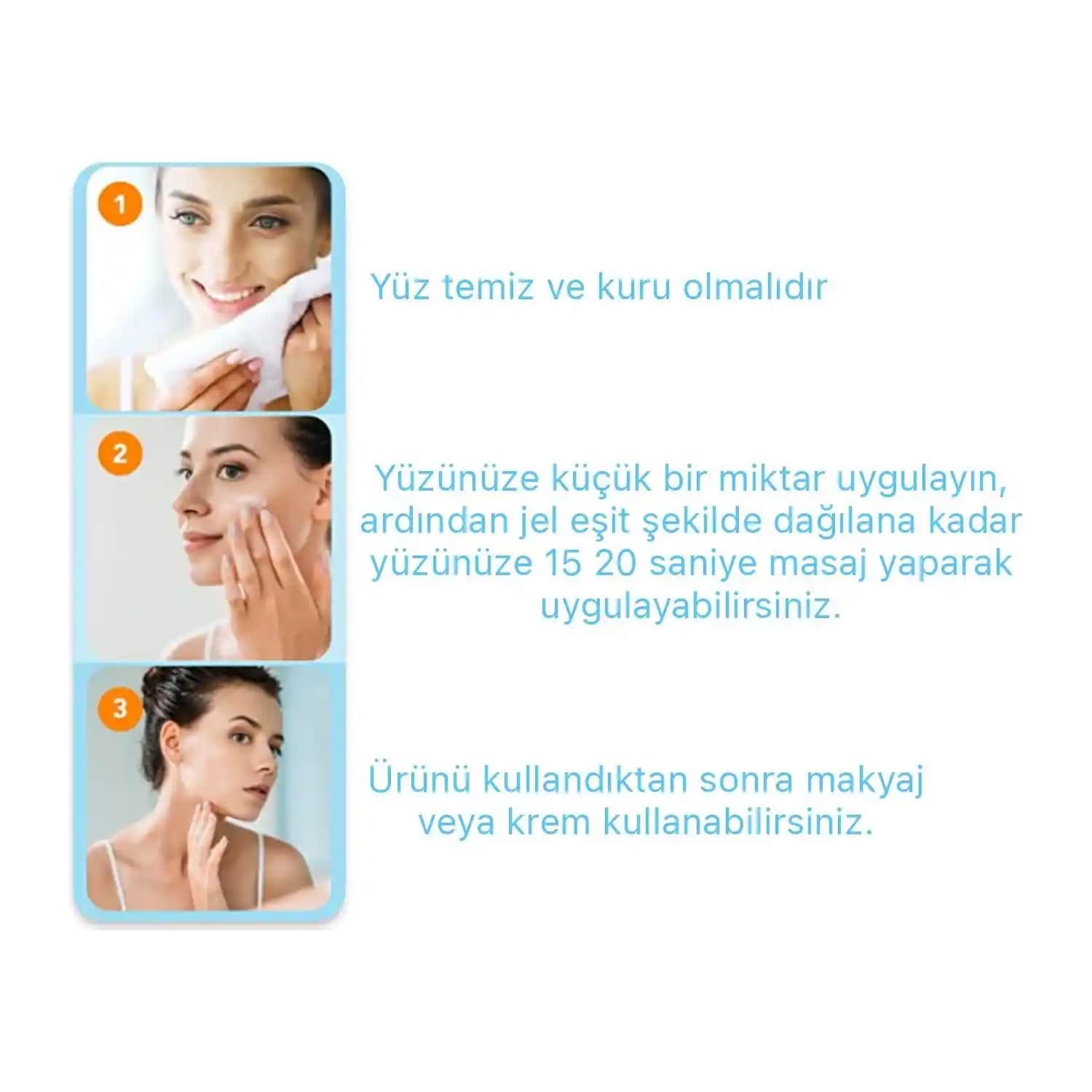 1

Yüz temiz ve kuru olmalıdır

2

Yüzünüze küçük bir miktar uygulayın, ardından jel eşit şekilde dağılana kadar yüzünüze 15 20 saniye masaj yaparak uygulayabilirsiniz.

3

Ürünü kullandıktan sonra makyaj veya krem kullanabilirsiniz.