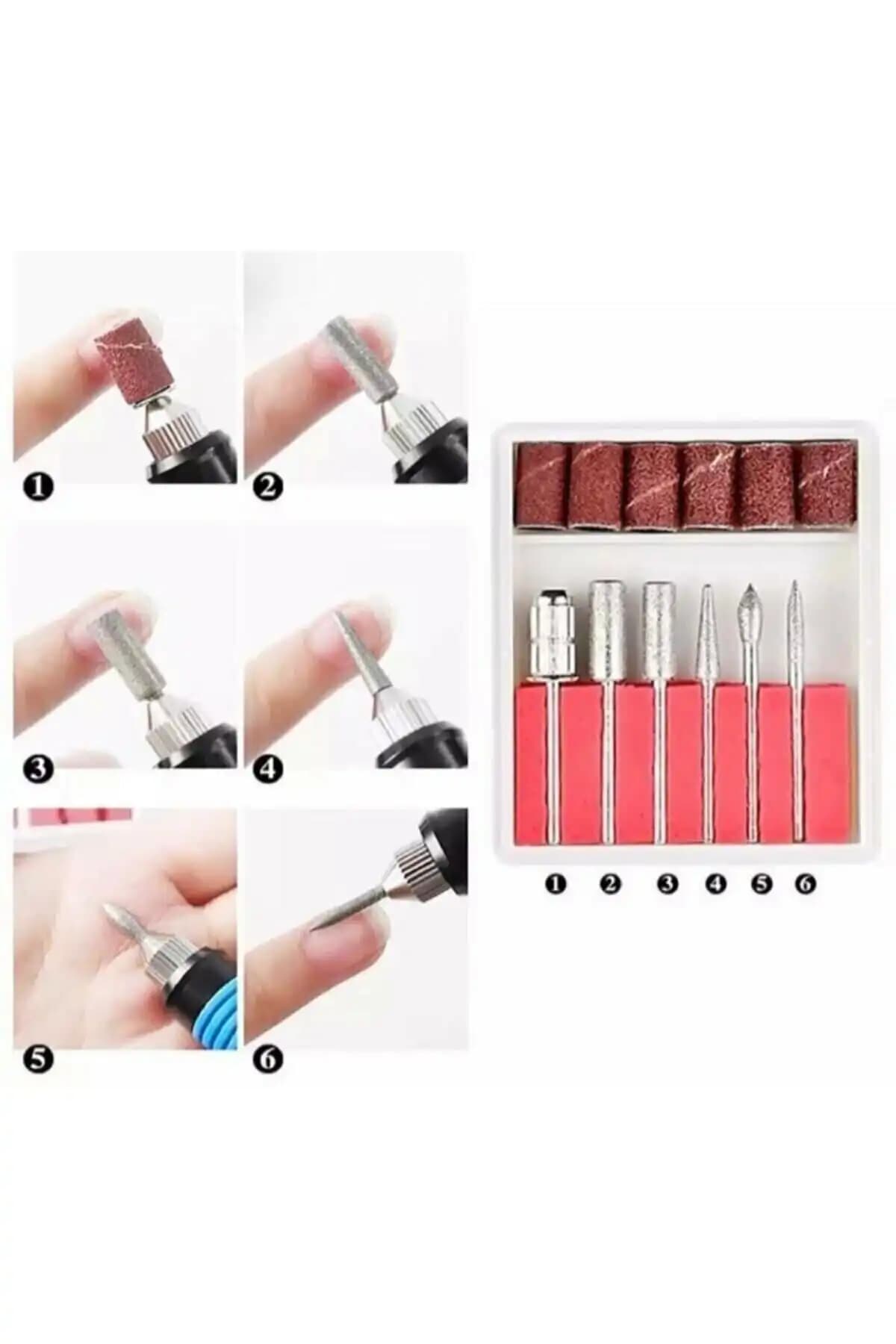 1
2
3
4
5
6
1 2 3 4 5 6