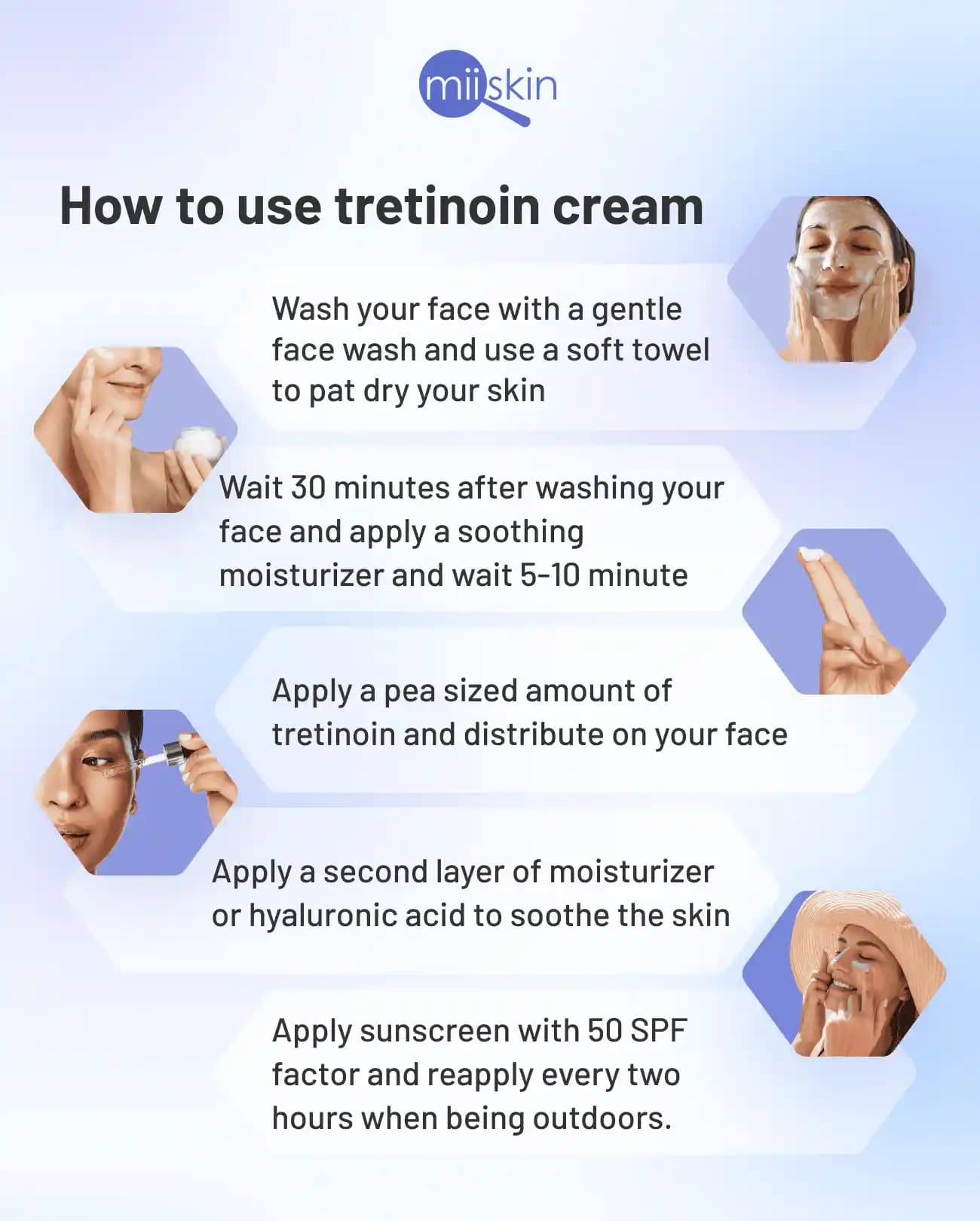 miiskin

How to use tretinoin cream

Wash your face with a gentle face wash and use a soft towel to pat dry your skin

Wait 30 minutes after washing your face and apply a soothing moisturizer and wait 5-10 minute

Apply a pea sized amount of tretinoin and distribute on your face

Apply a second layer of moisturizer or hyaluronic acid to soothe the skin

Apply sunscreen with 50 SPF factor and reapply every two hours when being outdoors.